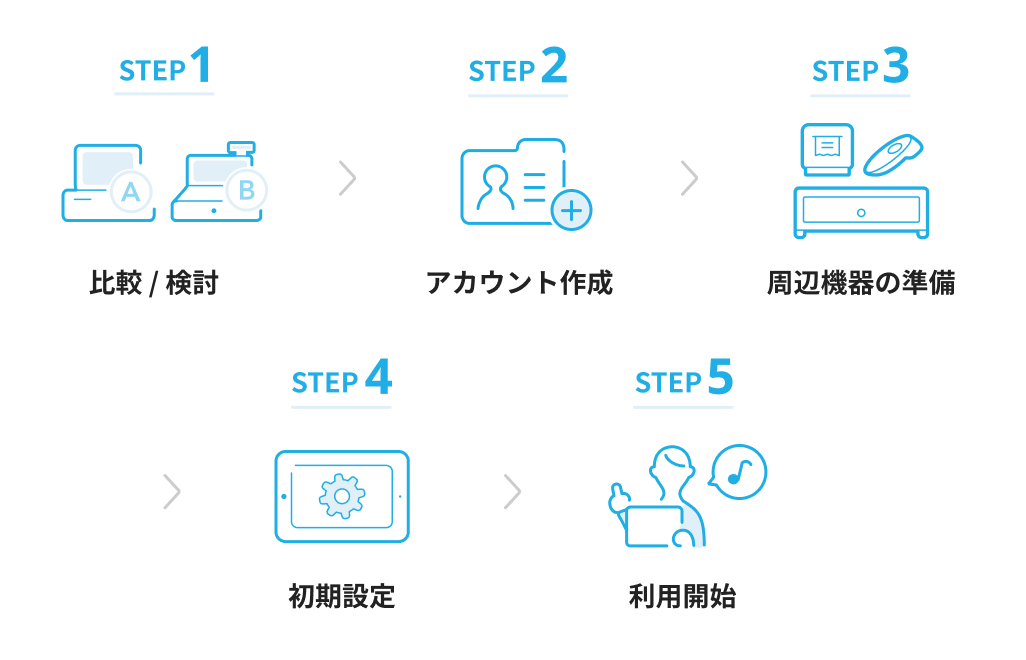 STEP 1

A B

比較 / 検討

STEP 2

アカウント作成

STEP 3

周辺機器の準備

STEP 4

初期設定

STEP 5

利用開始