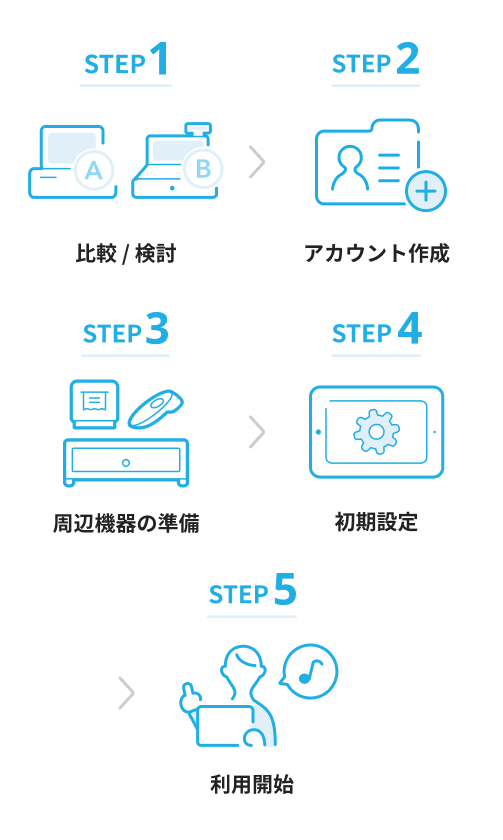 STEP 1

A B

比較 / 検討

STEP 2

アカウント作成

STEP 3

周辺機器の準備

STEP 4

初期設定

STEP 5

利用開始